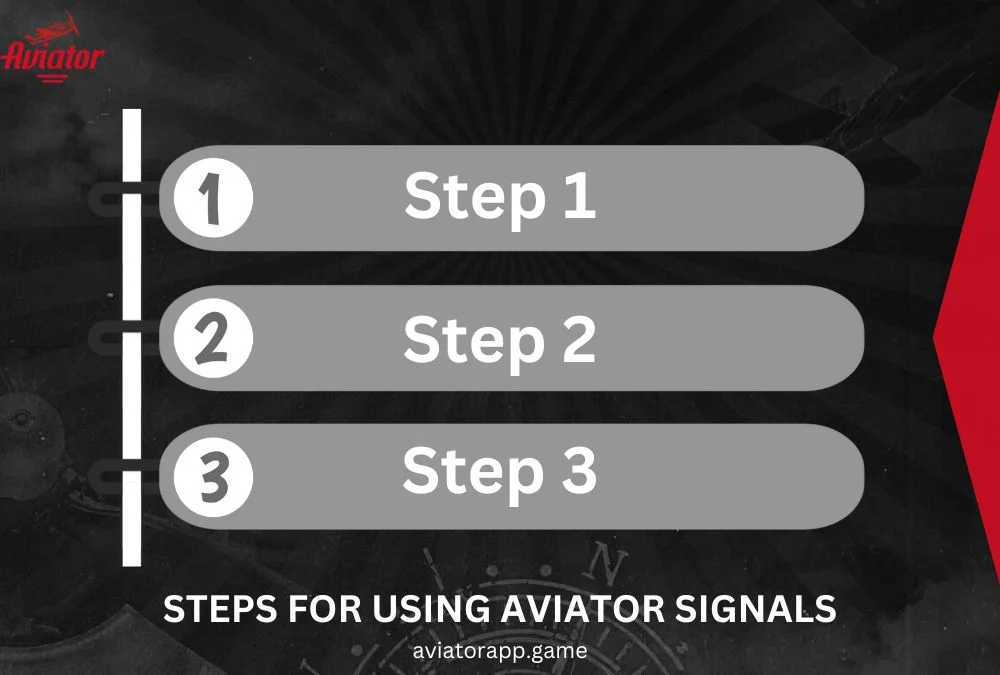 Aviator

1 Step 1

2 Step 2

3 Step 3

STEPS FOR USING AVIATOR SIGNALS

aviatorapp.game